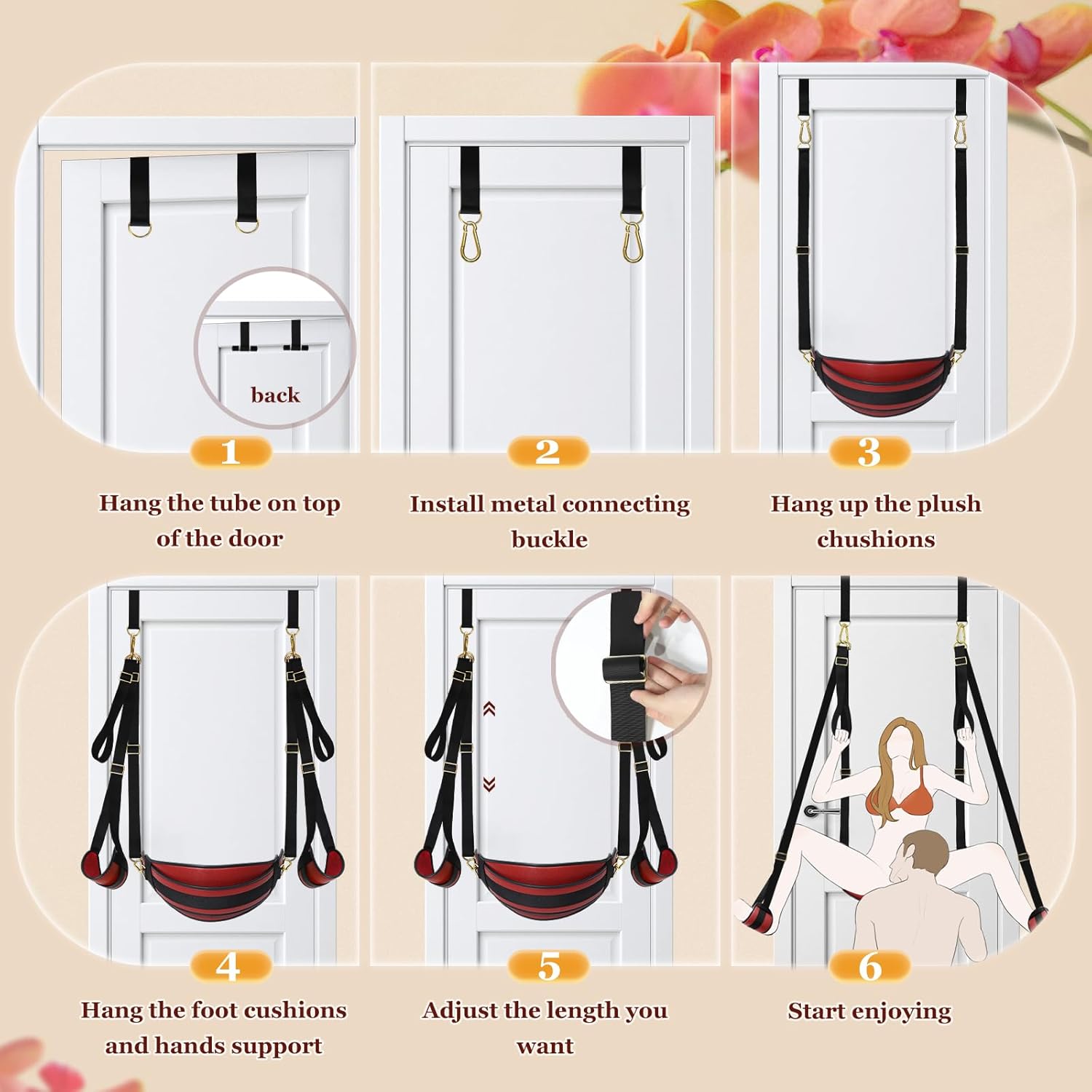 back

1

Hang the tube on top of the door

2

Install metal connecting buckle

3

Hang up the plush chushions

4

Hang the foot cushions and hands support

5

Adjust the length you want

6

Start enjoying