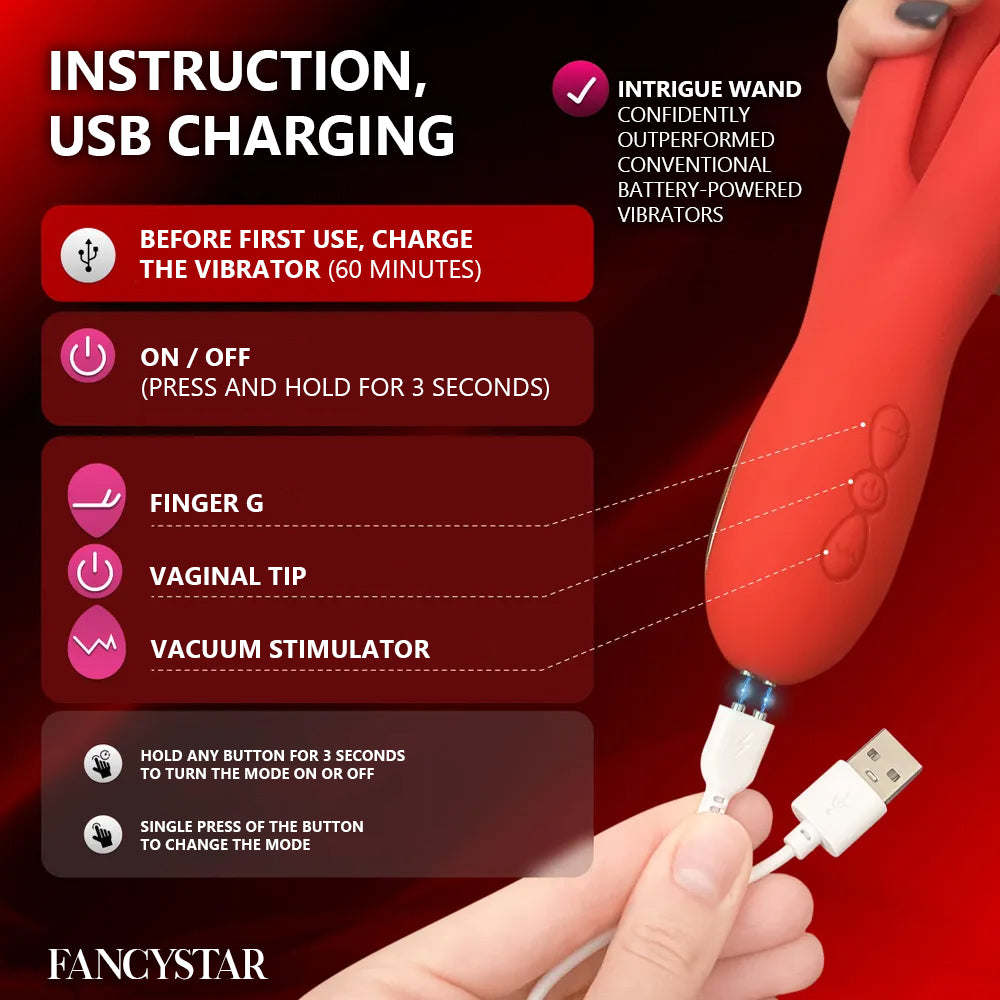 INSTRUCTION, USB CHARGING

INTRIGUE WAND CONFIDENTLY OUTPERFORMED CONVENTIONAL BATTERY-POWERED VIBRATORS

BEFORE FIRST USE, CHARGE THE VIBRATOR (60 MINUTES)

ON / OFF
(PRESS AND HOLD FOR 3 SECONDS)

FINGER G

VAGINAL TIP

VACUUM STIMULATOR

HOLD ANY BUTTON FOR 3 SECONDS TO TURN THE MODE ON OR OFF

SINGLE PRESS OF THE BUTTON TO CHANGE THE MODE

FANCYSTAR